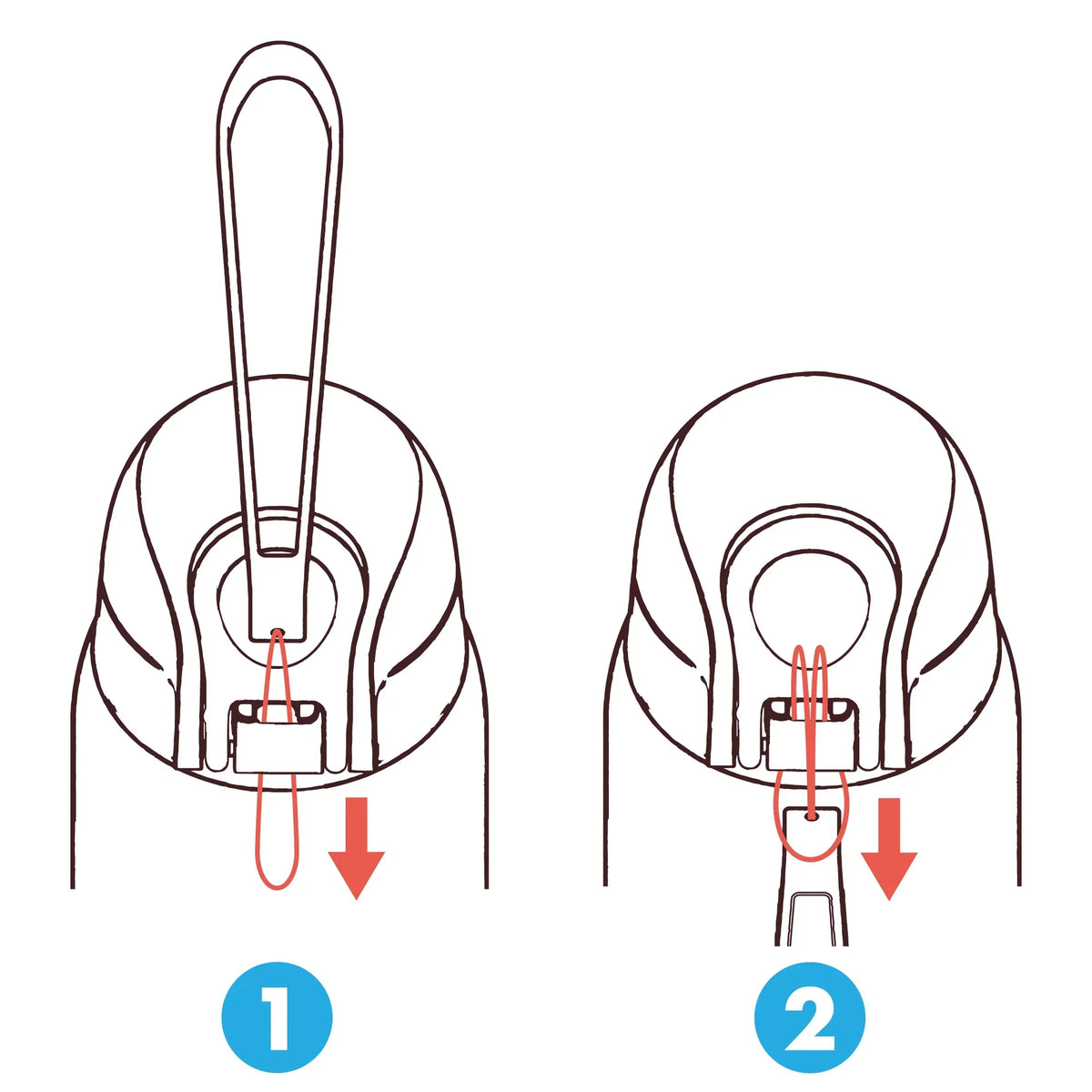 1

2